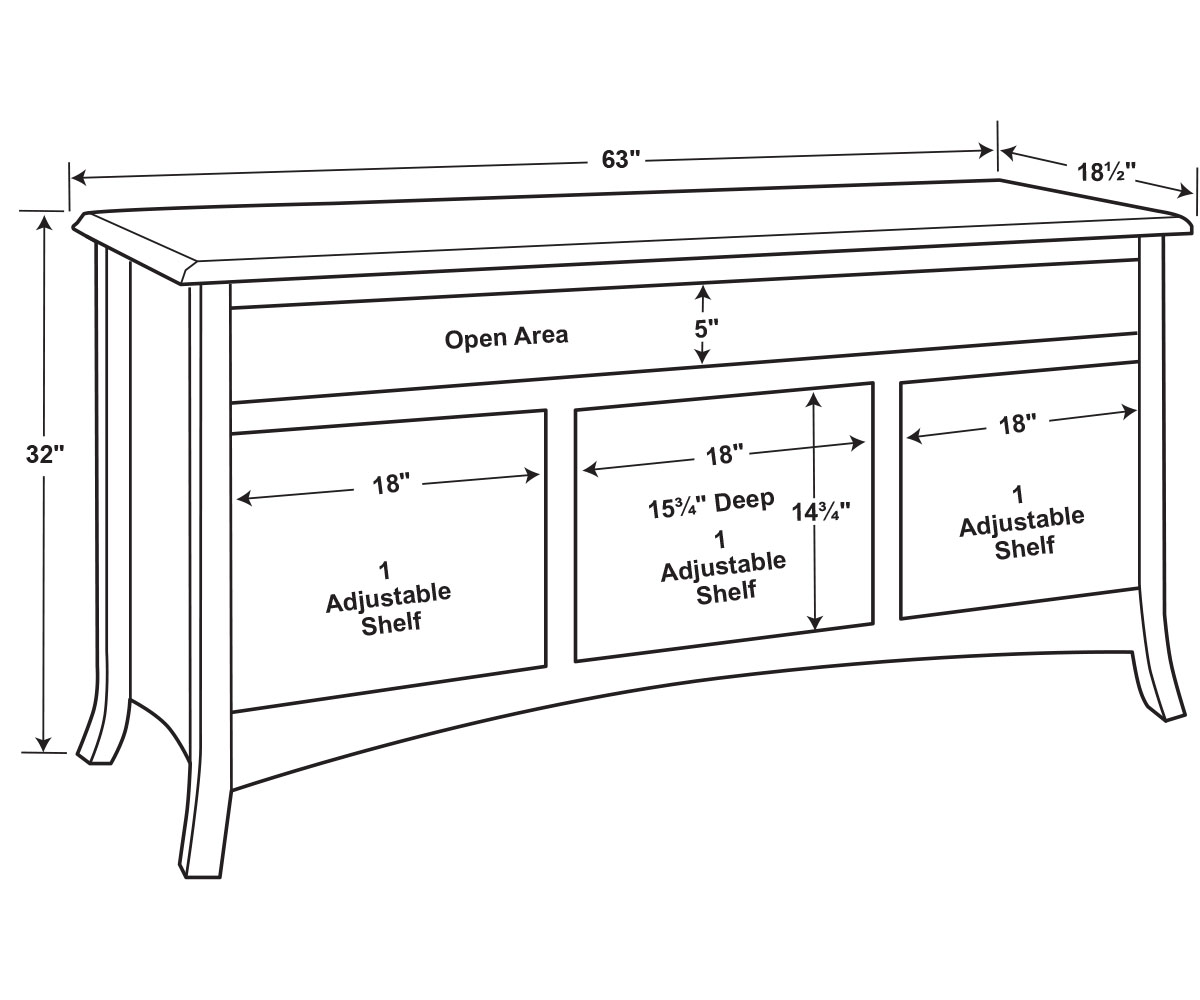 63"

18½"

32"

Open Area

5"

18"

1
Adjustable
Shelf

18"

15¾" Deep

14¾"

1
Adjustable
Shelf

18"

1
Adjustable
Shelf